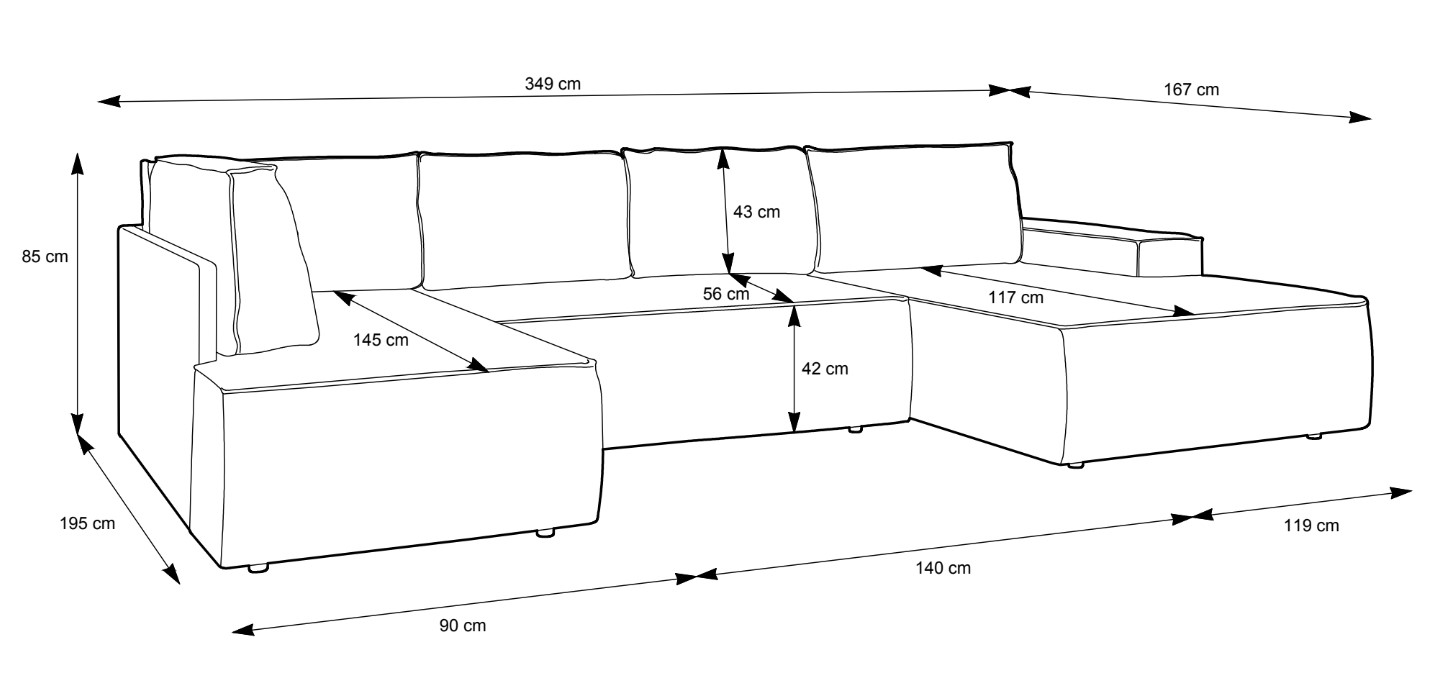 349 cm
167 cm
85 cm
43 cm
56 cm
117 cm
145 cm
42 cm
195 cm
119 cm
140 cm
90 cm