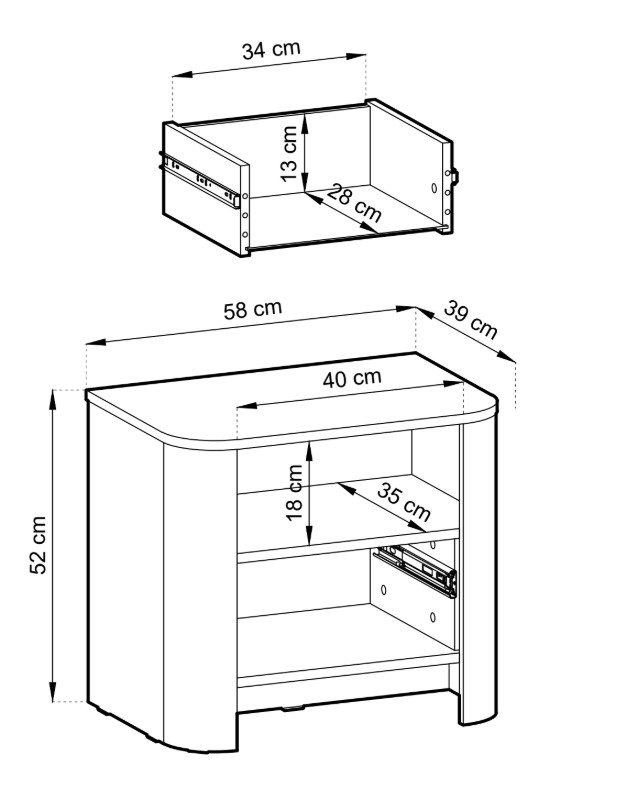 34 cm
13 cm
28 cm
58 cm
39 cm
40 cm
18 cm
35 cm
52 cm