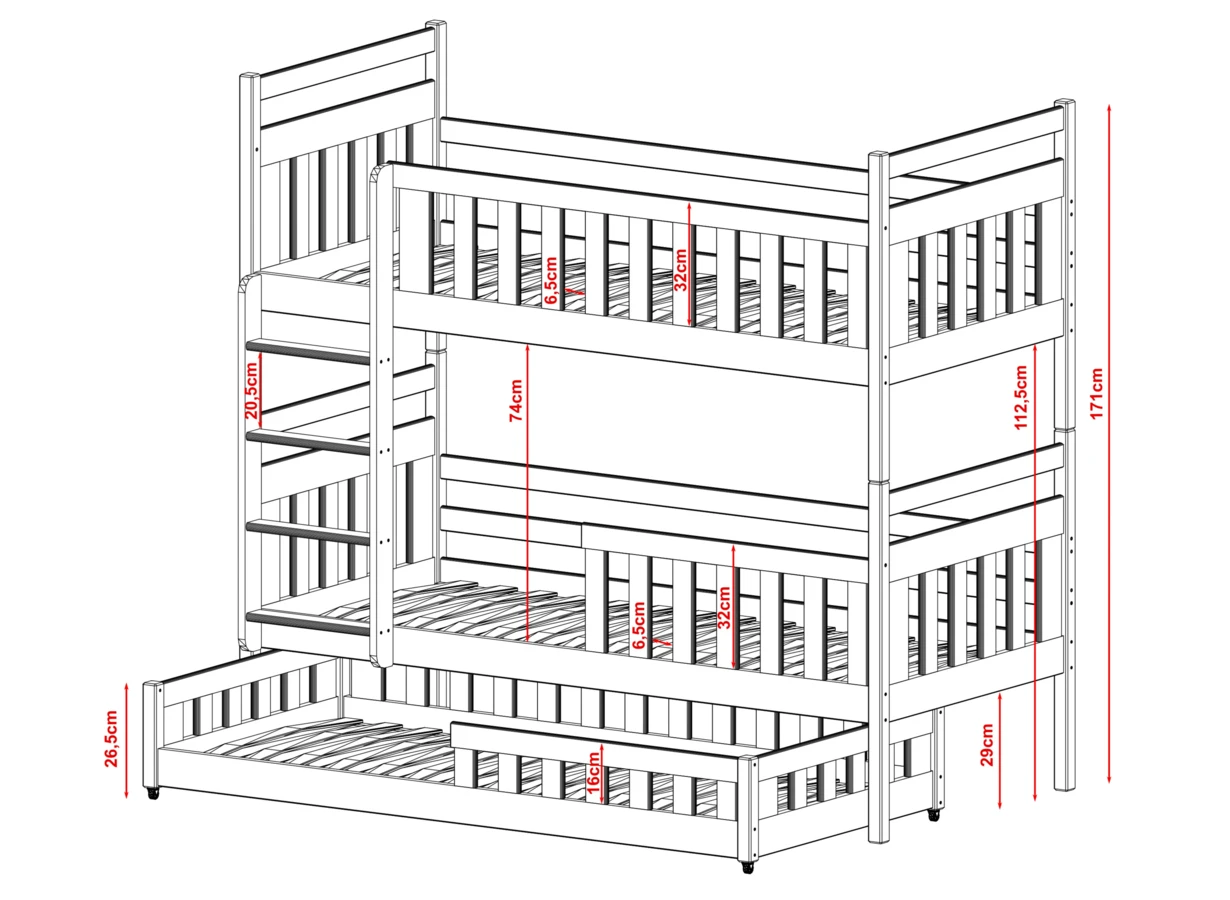 6,5cm
32cm
20,5cm
74cm
112,5cm
171cm
6,5cm
32cm
26,5cm
16cm
29cm