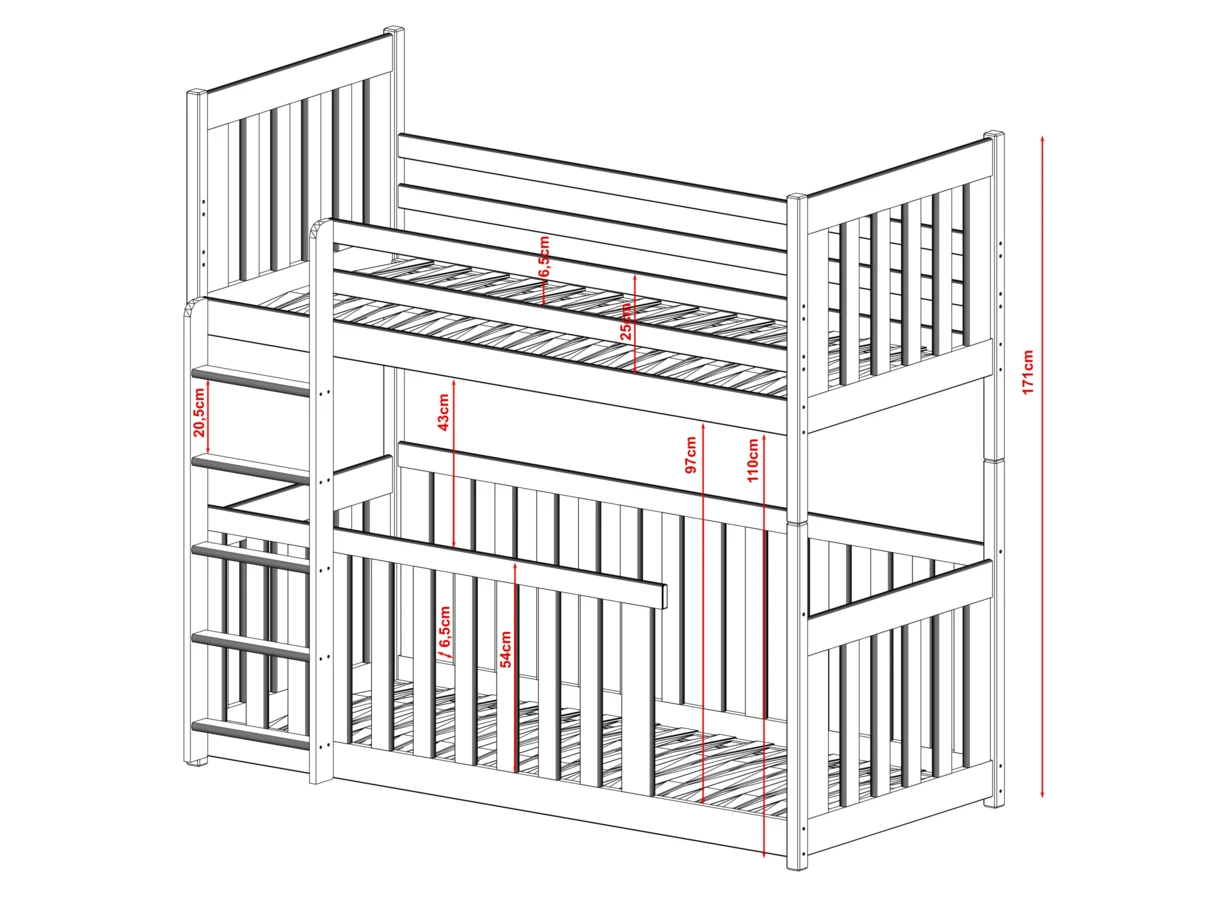 6,5cm
25cm
20,5cm
43cm
97cm
110cm
171cm
6,5cm
54cm