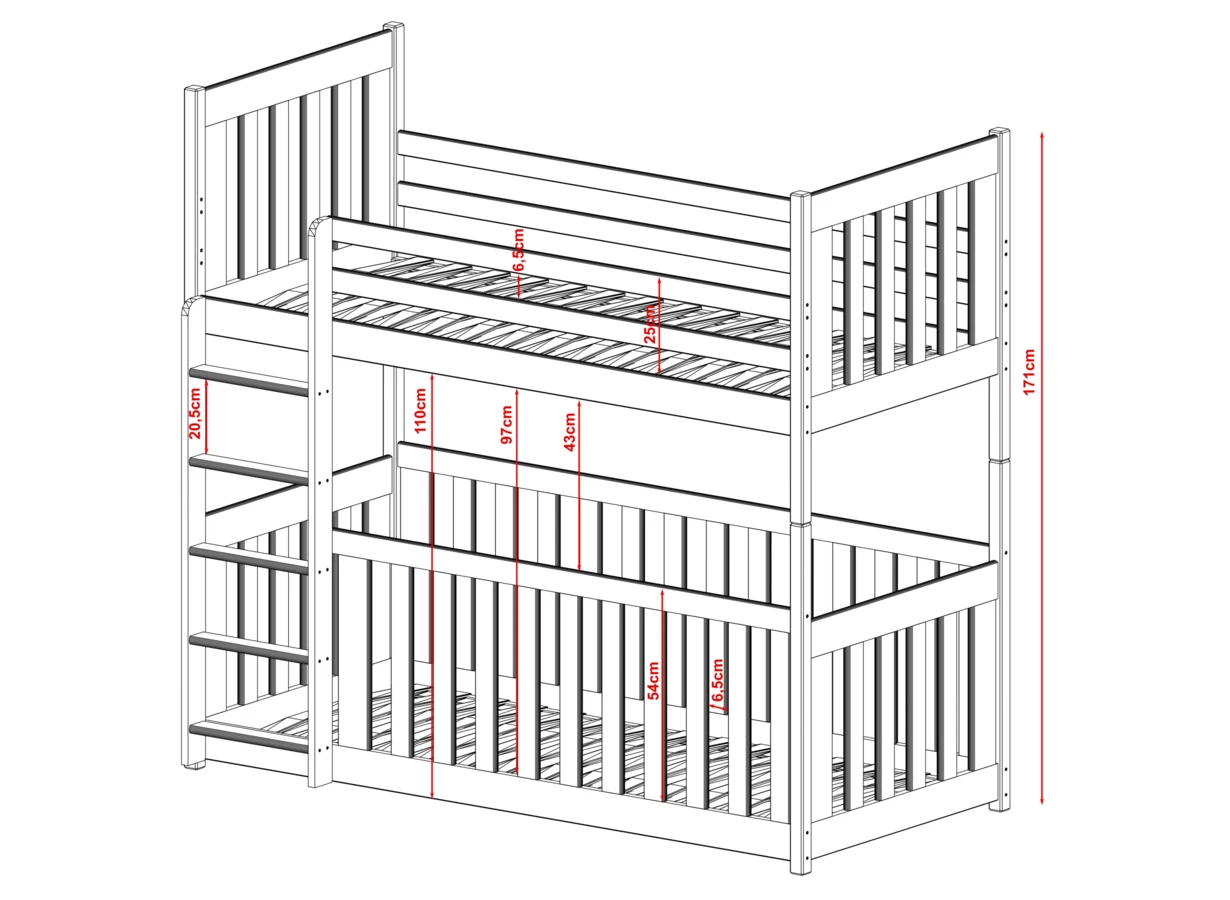 6,5cm
25cm
171cm
20,5cm
110cm
97cm
43cm
54cm
6,5cm