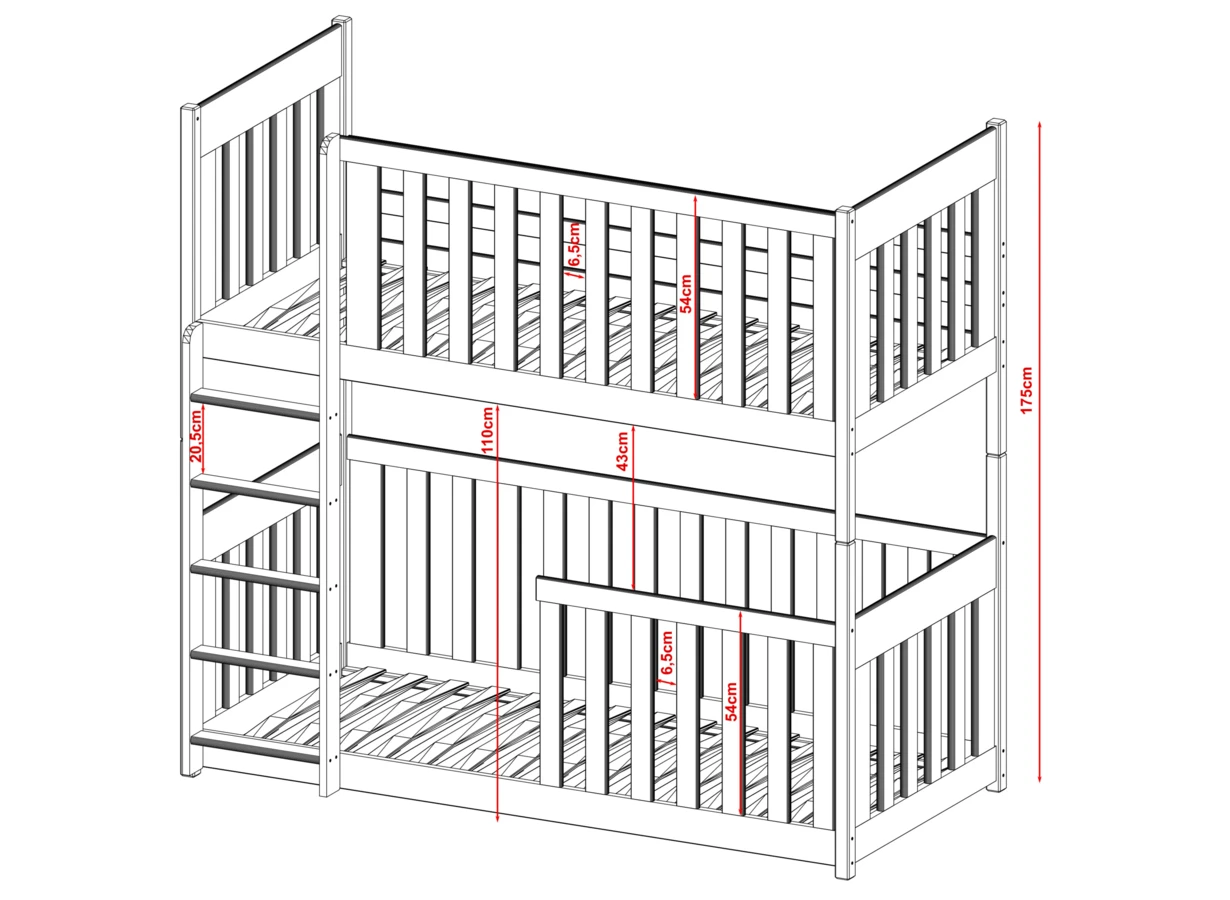 6,5cm
54cm
175cm
20,5cm
110cm
43cm
6,5cm
54cm